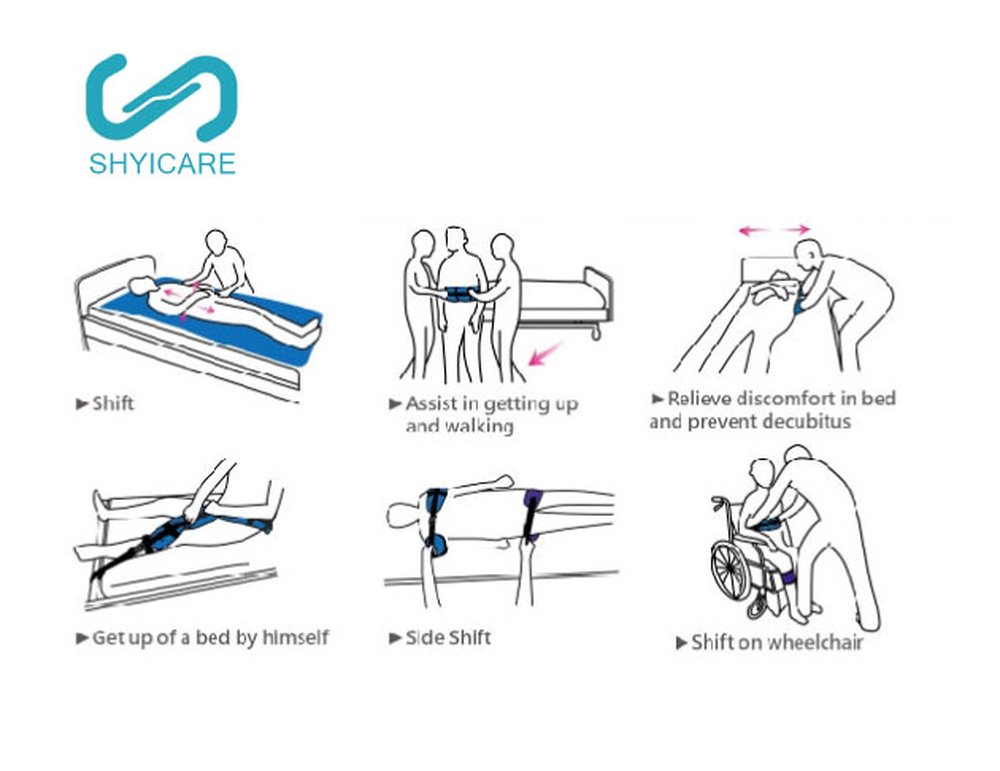 SHYICARE

►Shift

►Assist in getting up and walking

►Relieve discomfort in bed and prevent decubitus

►Get up of a bed by himself

►Side Shift

►Shift on wheelchair